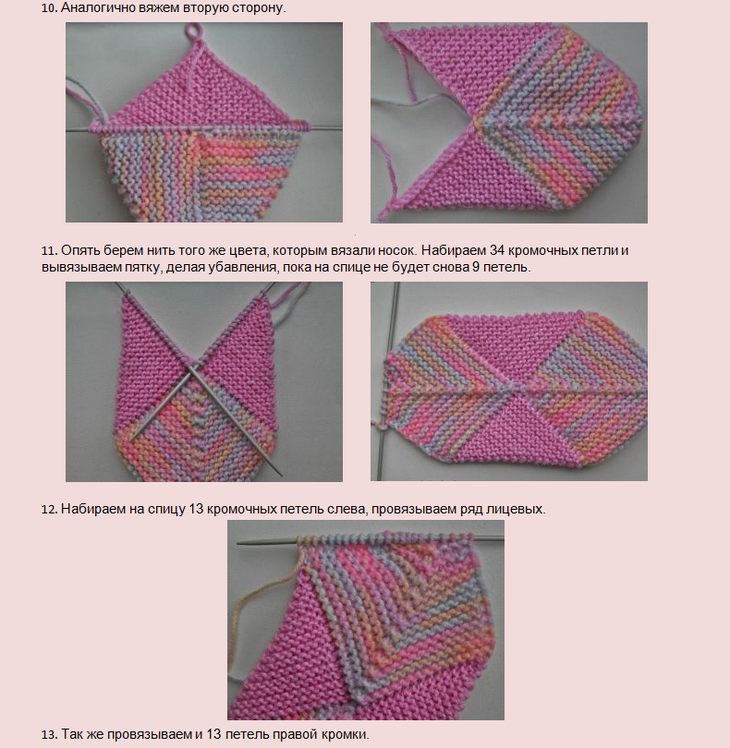 10. Аналогично вяжем вторую сторону.

11. Опять берем нить того же цвета, которым вязали носок. Набираем 34 кромочных петли и вывязываем пятку, делая убавления, пока на спице не будет снова 9 петель.

12. Набираем на спицу 13 кромочных петель слева, провязываем ряд лицевых.

13. Так же провязываем и 13 петель правой кромки.