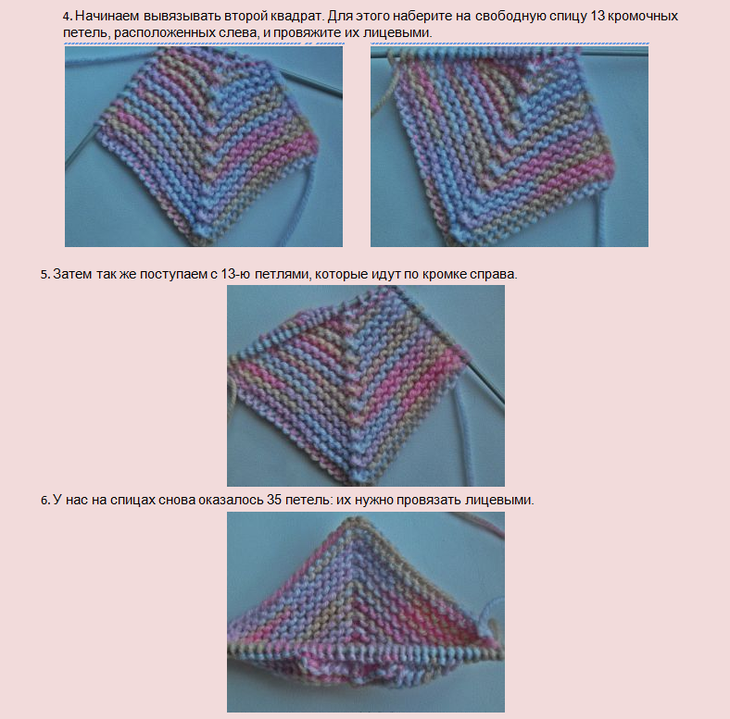 4. Начинаем вывязывать второй квадрат. Для этого наберите на свободную спицу 13 кромочных петель, расположенных слева, и провяжите их лицевыми.

5. Затем так же поступаем с 13-ю петлями, которые идут по кромке справа.

6. У нас на спицах снова оказалось 35 петель: их нужно провязать лицевыми.