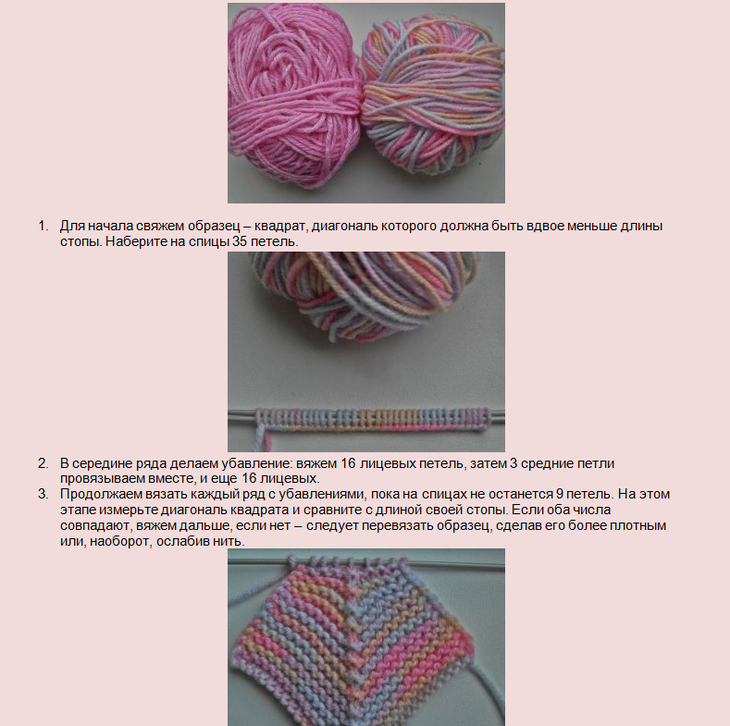 1. Для начала свяжем образец – квадрат, диагональ которого должна быть вдвое меньше длины стопы. Наберите на спицы 35 петель.

2. В середине ряда делаем убавление: вяжем 16 лицевых петель, затем 3 средние петли провязываем вместе, и еще 16 лицевых.
3. Продолжаем вязать каждый ряд с убавлениями, пока на спицах не останется 9 петель. На этом этапе измерьте диагональ квадрата и сравните с длиной своей стопы. Если оба числа совпадают, вяжем дальше, если нет – следует перевязать образец, сделав его более плотным или, наоборот, ослабив нить.