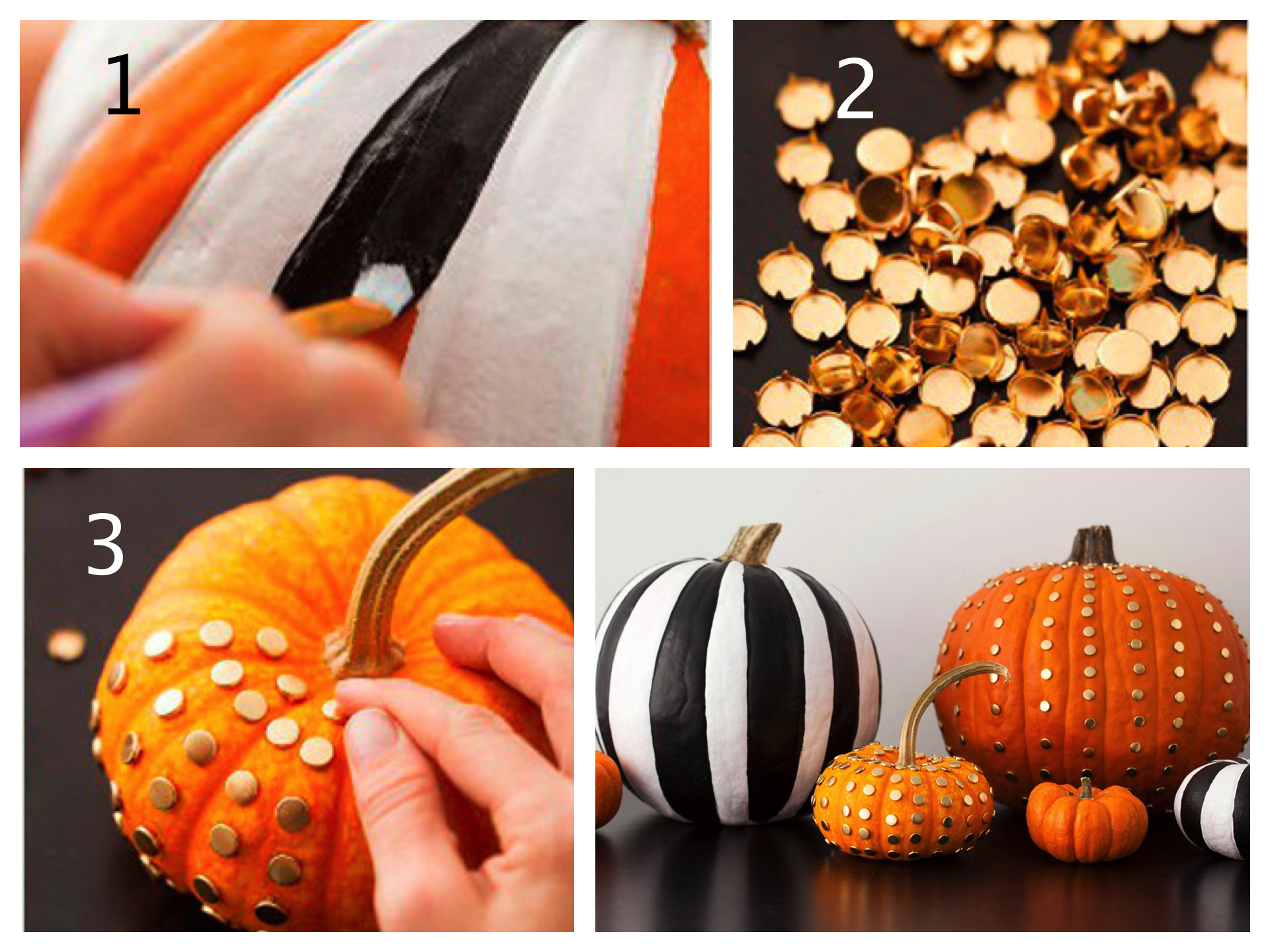 1

2

3