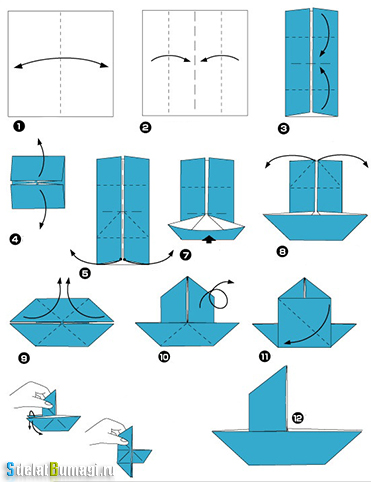 1
2
3
4
5
7
8
9
10
11
12
SdelatBumagi.ru