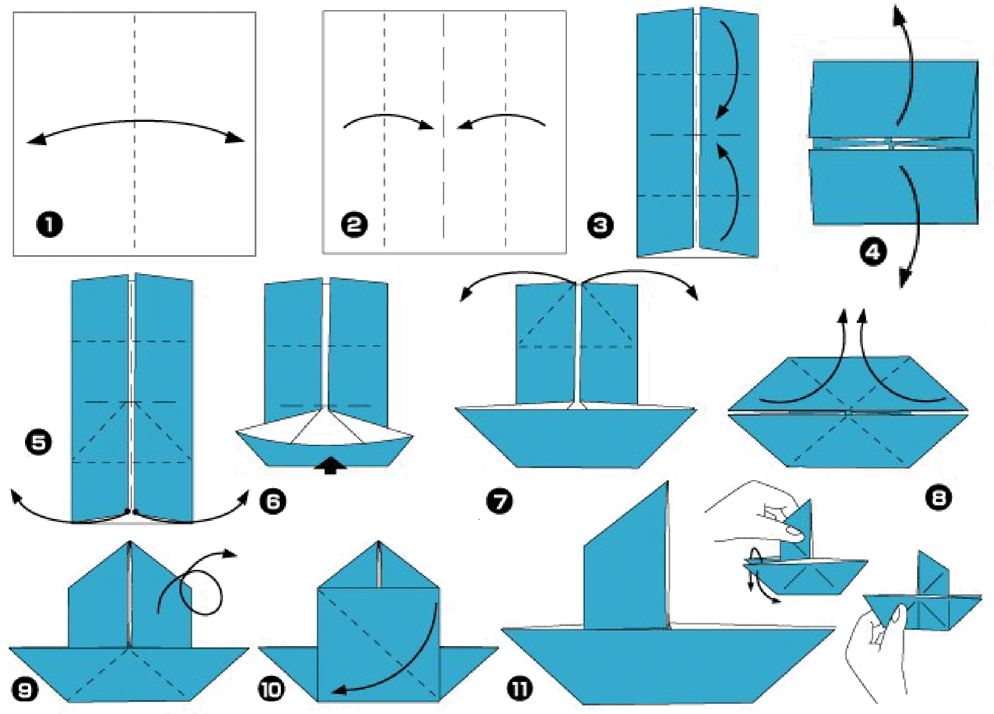 1
2
3
4
5
6
7
8
9
10
11