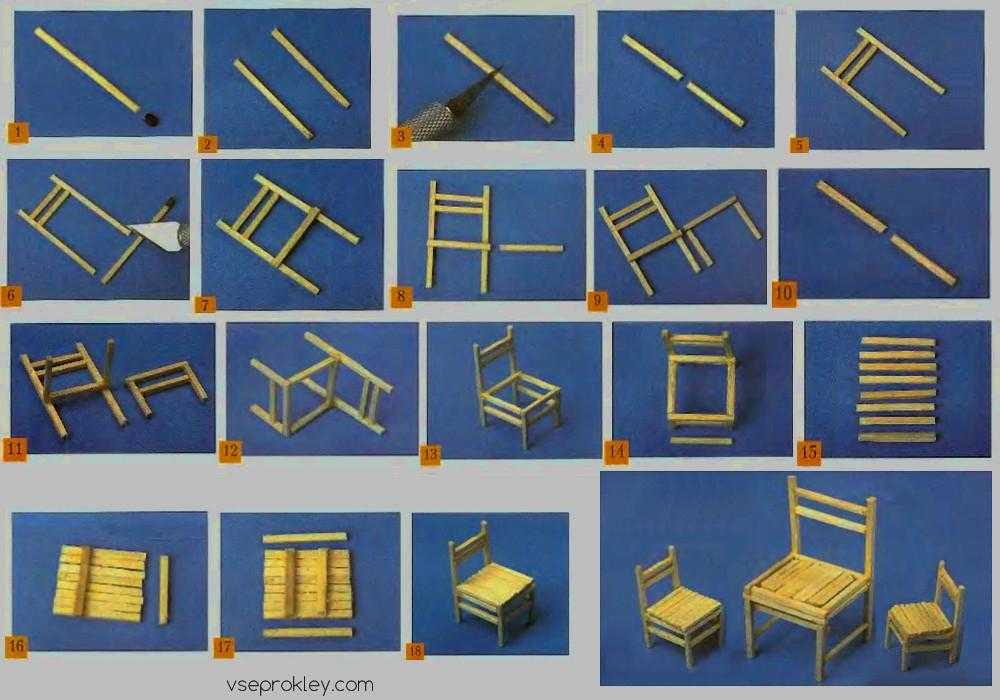 1
2
3
4
5
6
7
8
9
10
11
12
13
14
15
16
17
18
vseprokley.com