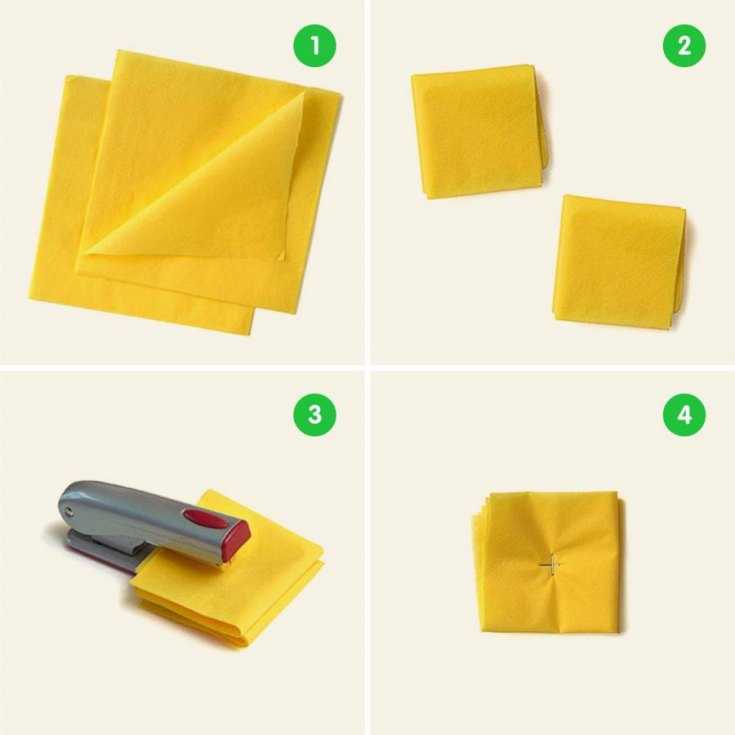 1

2

3

4