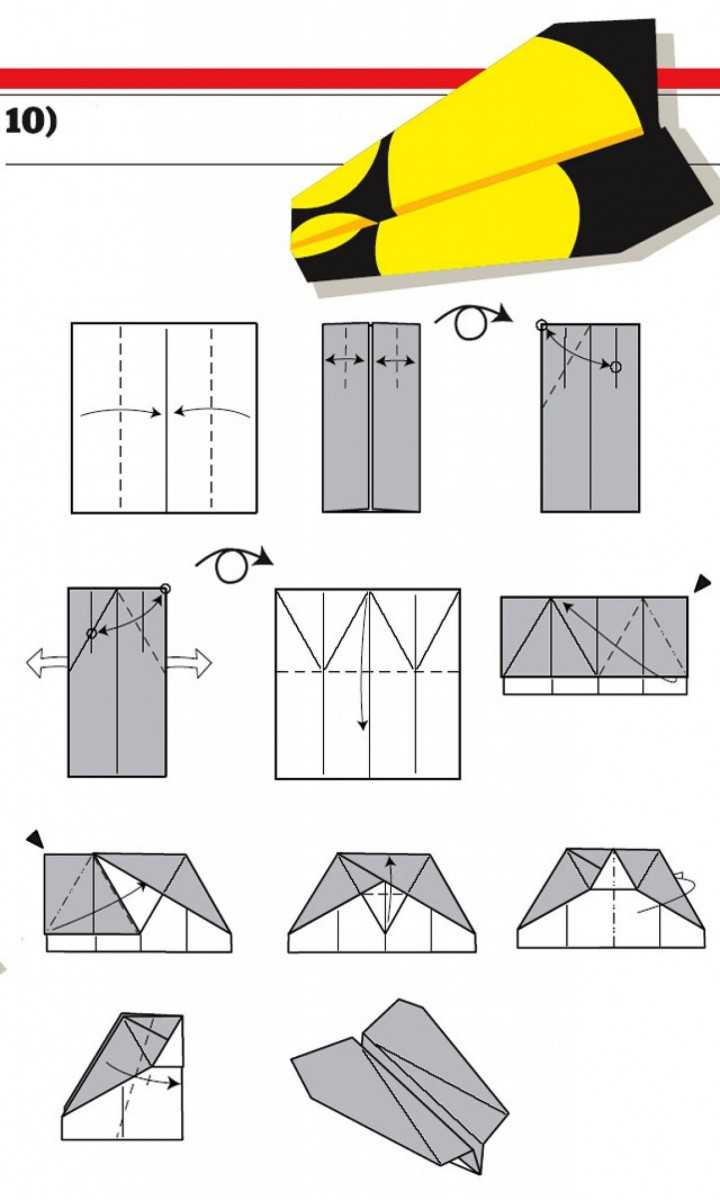 10)