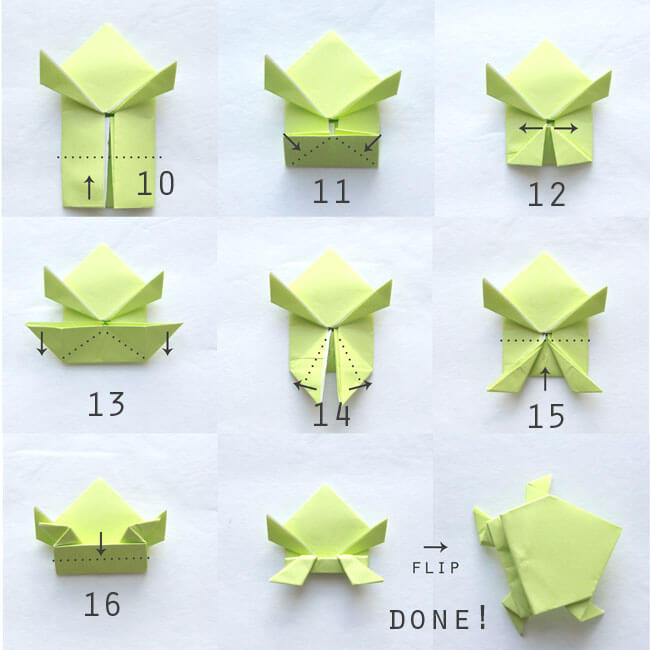 10

11

12

13

14

15

16

FLIP

DONE!