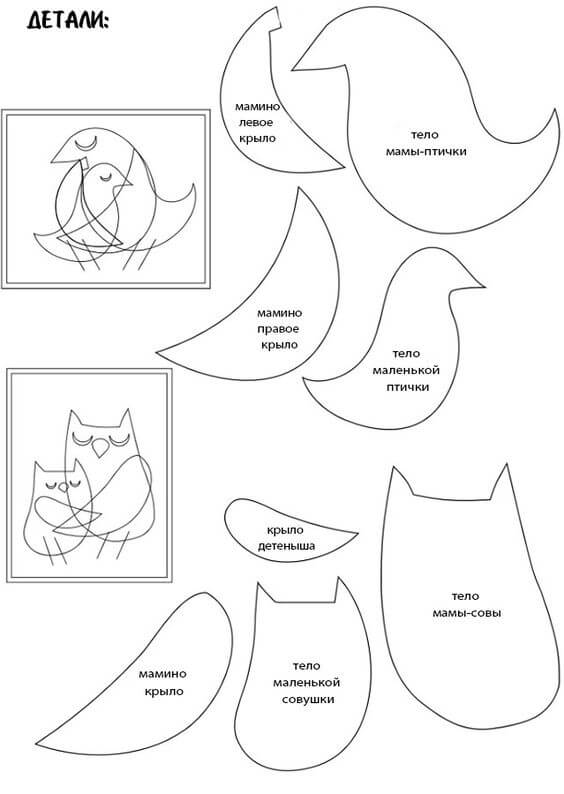 ДЕТАЛИ:

мамино левое крыло

тело мамы-птички

мамино правое крыло

тело маленькой птички

крыло детеныша

тело мамы-совы

мамино крыло

тело маленькой совушки