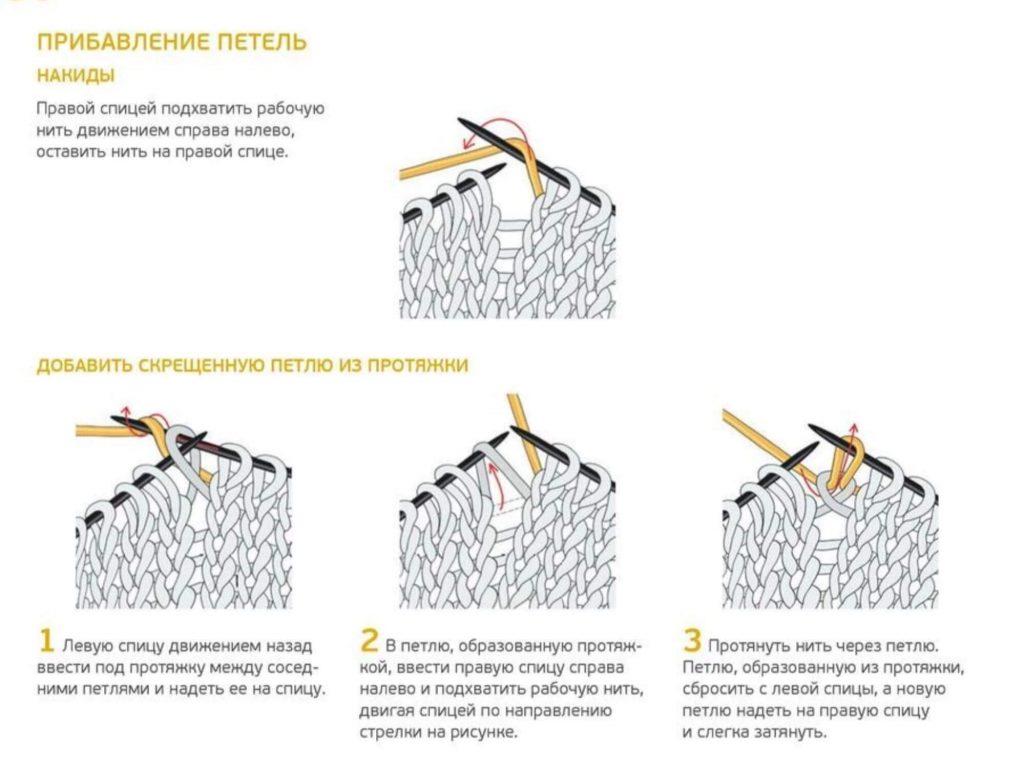 ПРИБАВЛЕНИЕ ПЕТЕЛЬ

НАКИДЫ

Правой спицей подхватить рабочую нить движением справа налево, оставить нить на правой спице.

ДОБАВИТЬ СКРЕЩЕННУЮ ПЕТЛЮ ИЗ ПРОТЯЖКИ

1 Левую спицу движением назад ввести под протяжку между соседними петлями и надеть ее на спицу.

2 В петлю, образованную протяжкой, ввести правую спицу справа налево и подхватить рабочую нить, двигая спицей по направлению стрелки на рисунке.

3 Протянуть нить через петлю. Петлю, образованную из протяжки, сбросить с левой спицы, а новую петлю надеть на правую спицу и слегка затянуть.