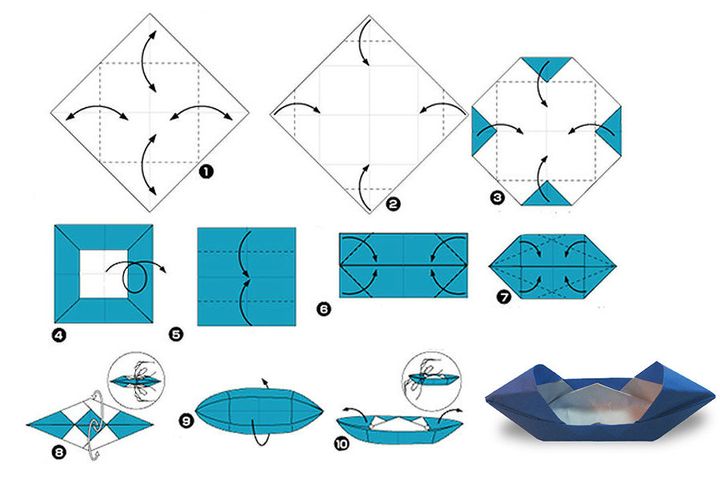 1
2
3
4
5
6
7
8
9
10