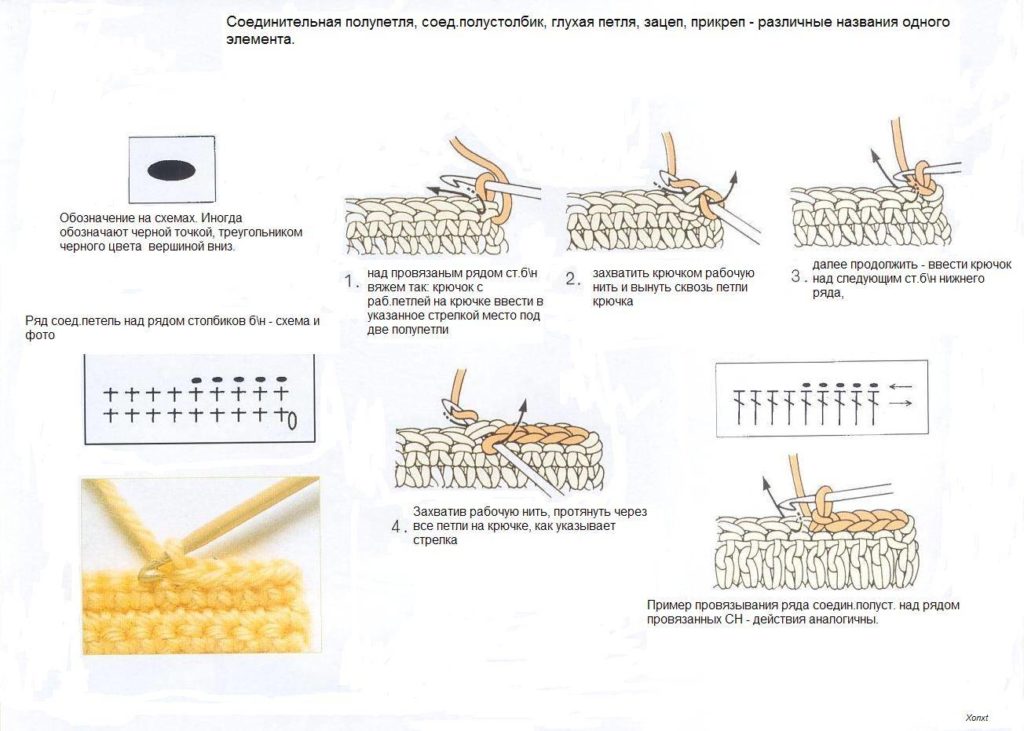 Соединительная полупетля, соед.полустолбик, глухая петля, зацеп, прикреп - различные названия одного элемента.

Обозначение на схемах. Иногда обозначают черной точкой, треугольником черного цвета вершиной вниз.

1. над провязаным рядом ст.б\н вяжем так: крючок с раб.петлей на крючке ввести в указанное стрелкой место под две полупетли

2. захватить крючком рабочую нить и вынуть сквозь петли крючка

3. далее продолжить - ввести крючок над следующим ст.б\н нижнего ряда,

Ряд соед.петель над рядом столбиков б\н - схема и фото

4. Захватив рабочую нить, протянуть через все петли на крючке, как указывает стрелка

Пример провязывания ряда соедин.полуст. над рядом провязанных СН - действия аналогичны.

Xonxt