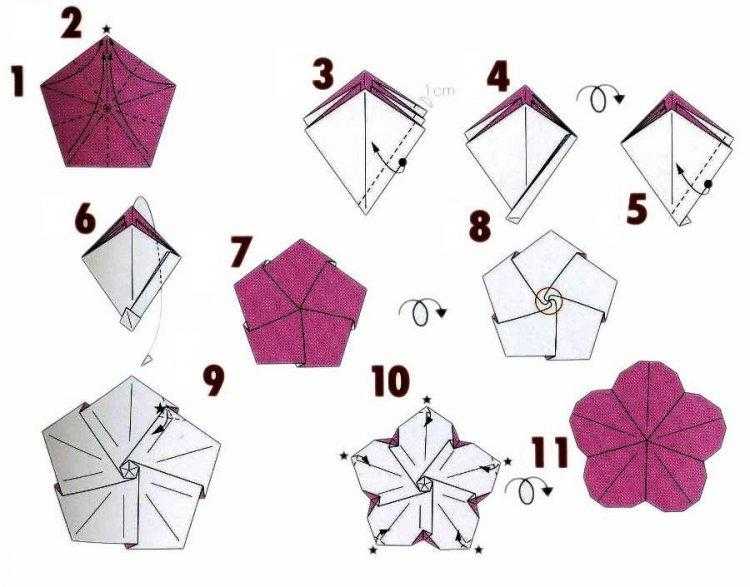 2
1
3
1cm
4
5
6
7
8
9
10
11