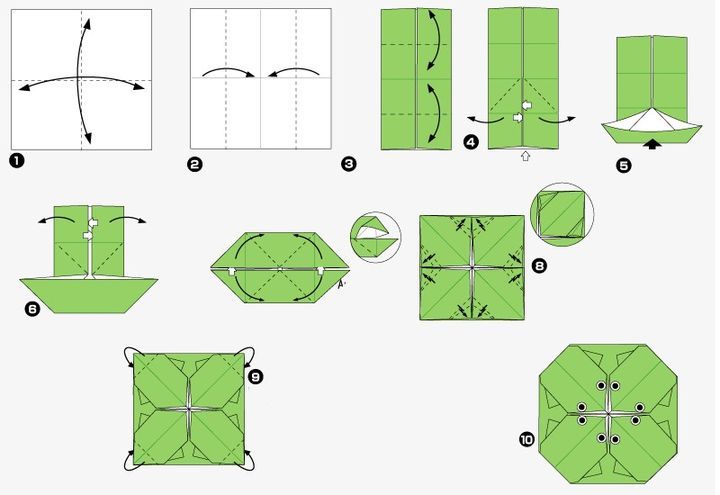 1

2

3

4

5

6

A

8

9

10