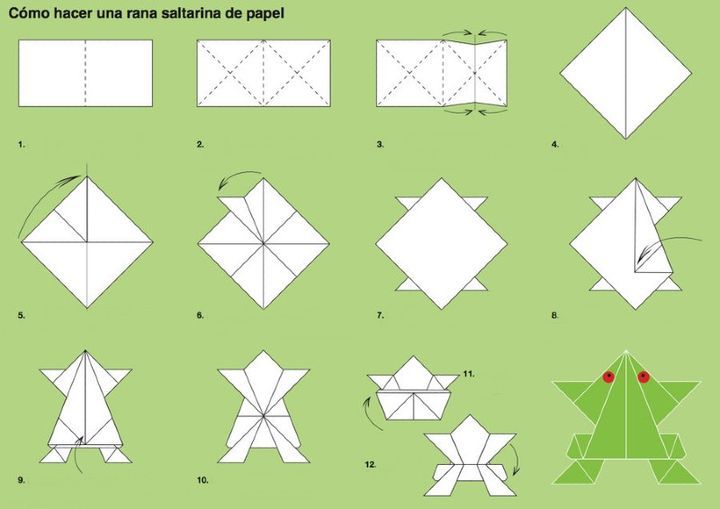 Cómo hacer una rana saltarina de papel

1.

2.

3.

4.

5.

6.

7.

8.

9.

10.

11.

12.