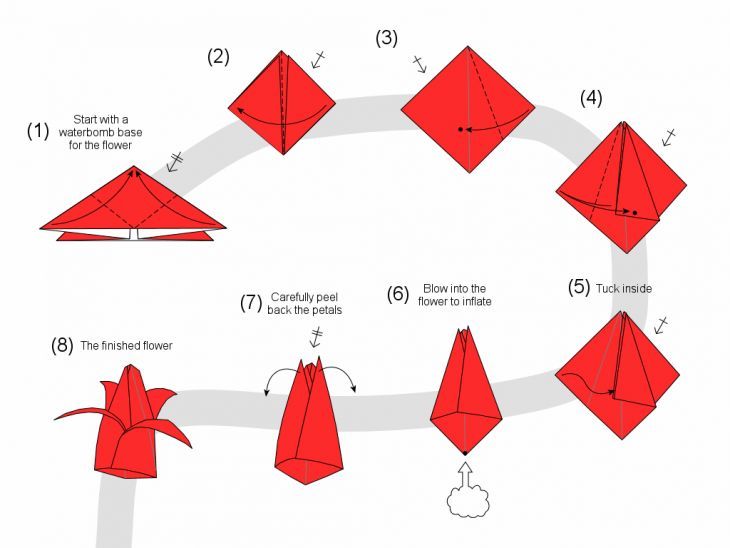 (1) Start with a waterbomb base for the flower

(2)

(3)

(4)

(5) Tuck inside

(6) Blow into the flower to inflate

(7) Carefully peel back the petals

(8) The finished flower