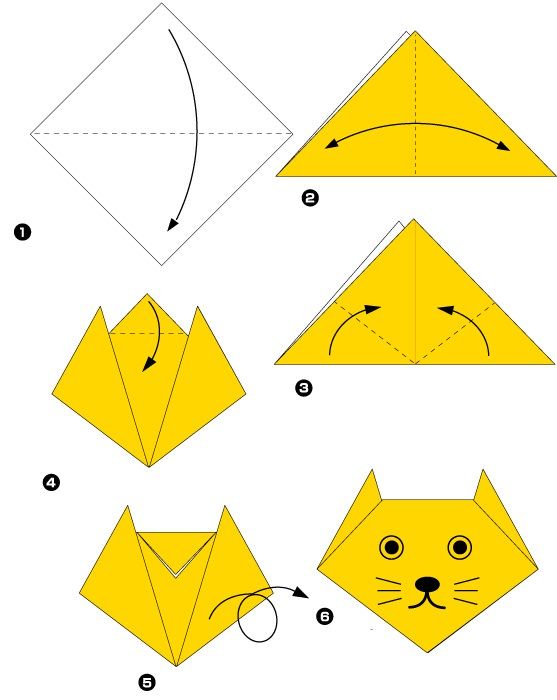 1
2
3
4
5
6