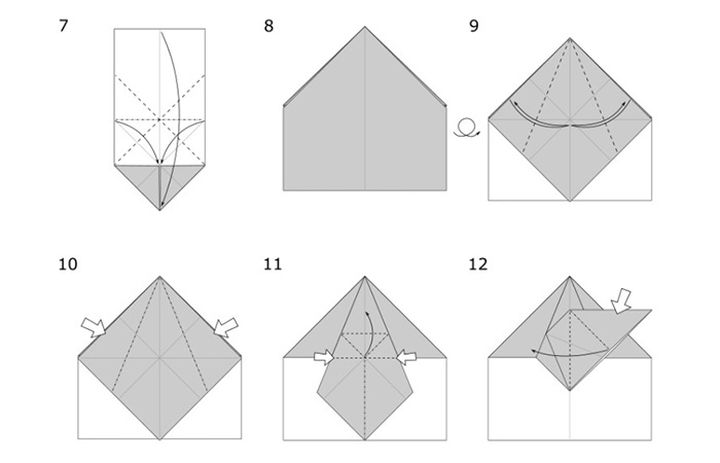 7

8

9

10

11

12