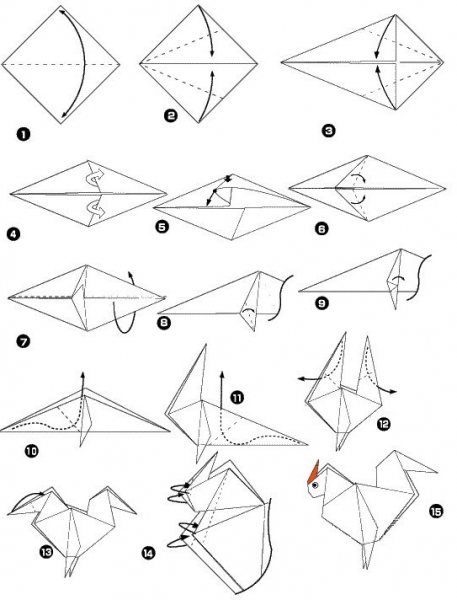 1

2

3

4

5

6

7

8

9

10

11

12

13

14

15