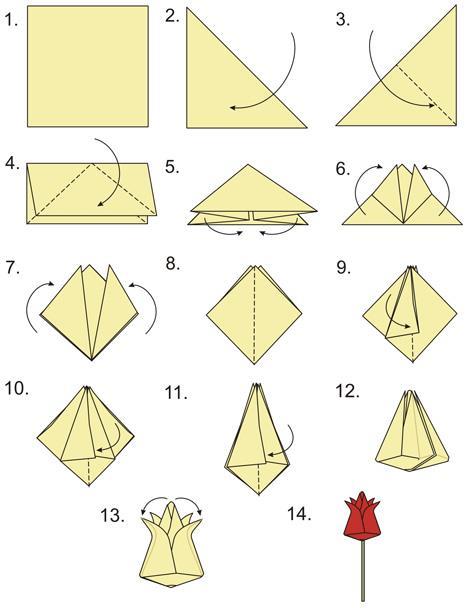 1.
2.
3.
4.
5.
6.
7.
8.
9.
10.
11.
12.
13.
14.