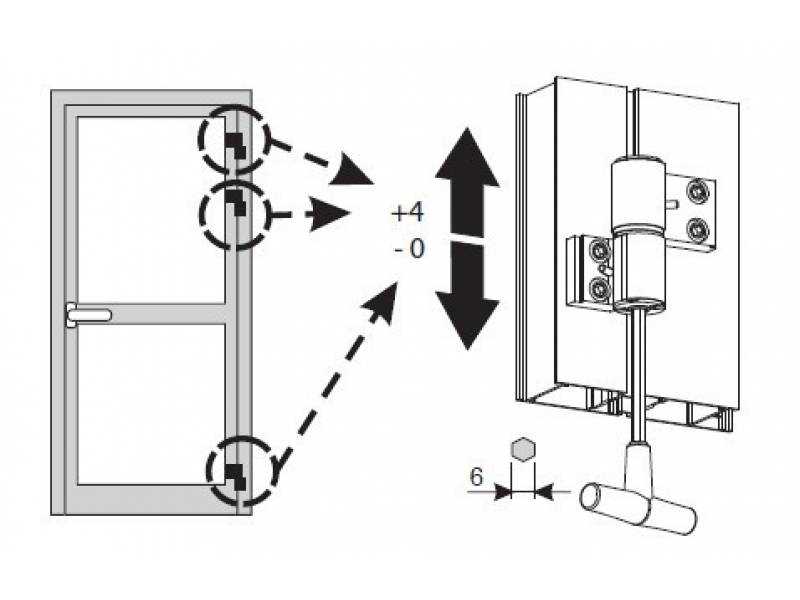 +4
- 0
6