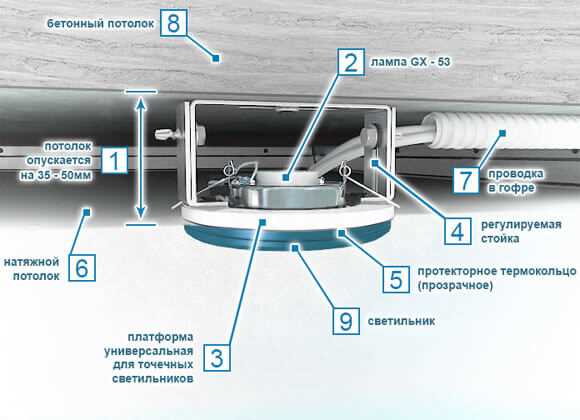 бетонный потолок 8

2 лампа GX - 53

потолок опускается на 35 - 50мм 1

7 проводка в гофре

4 регулируемая стойка

натяжной потолок 6

5 протекторное термокольцо (прозрачное)

9 светильник

платформа универсальная для точечных светильников 3