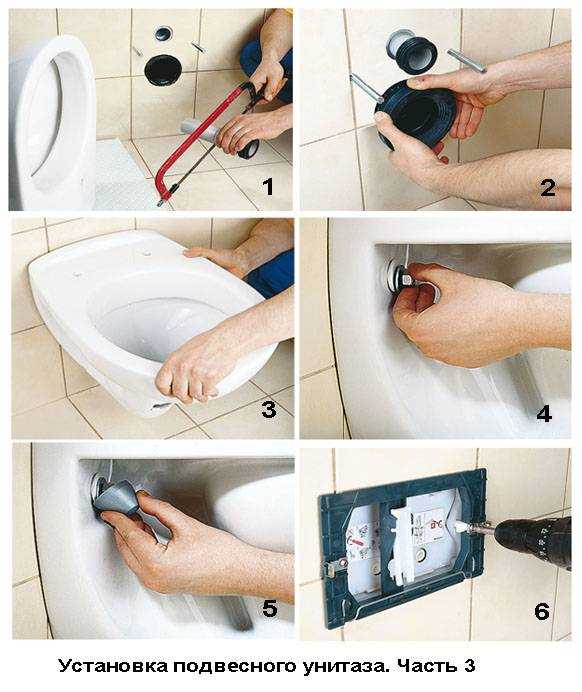 1

2

3

4

5

6

Установка подвесного унитаза. Часть 3