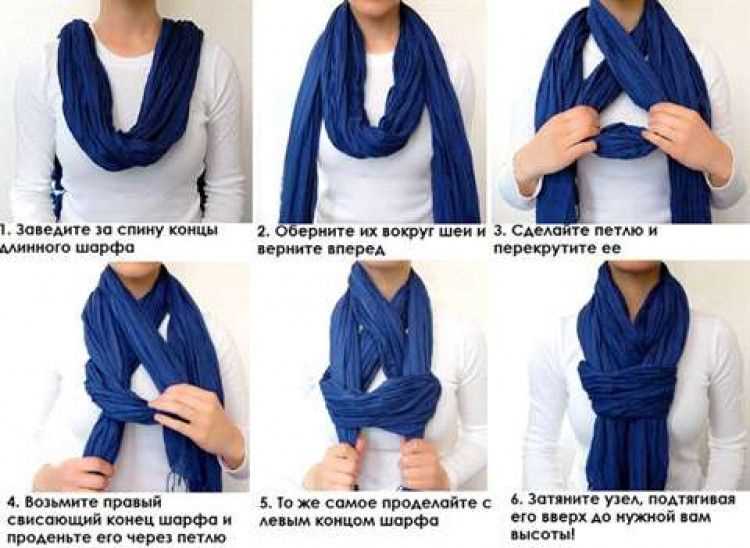 1. Заведите за спину концы длинного шарфа

2. Оберните их вокруг шеи и верните вперед

3. Сделайте петлю и перекрутите ее

4. Возьмите правый свисающий конец шарфа и проденьте его через петлю

5. То же самое проделайте с левым концом шарфа

6. Затяните узел, подтягивая его вверх до нужной вам высоты!