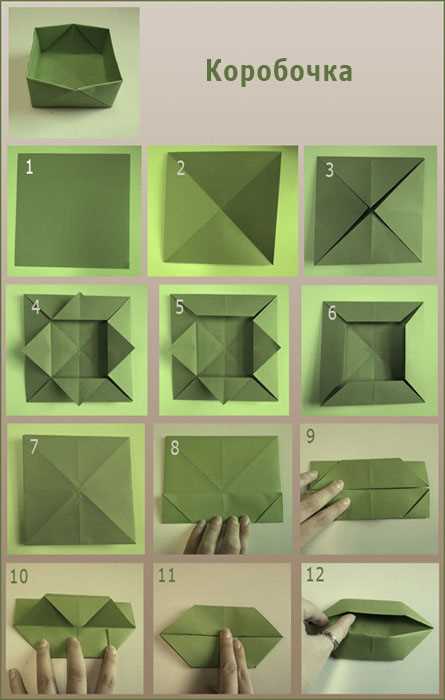 Коробочка

1

2

3

4

5

6

7

8

9

10

11

12