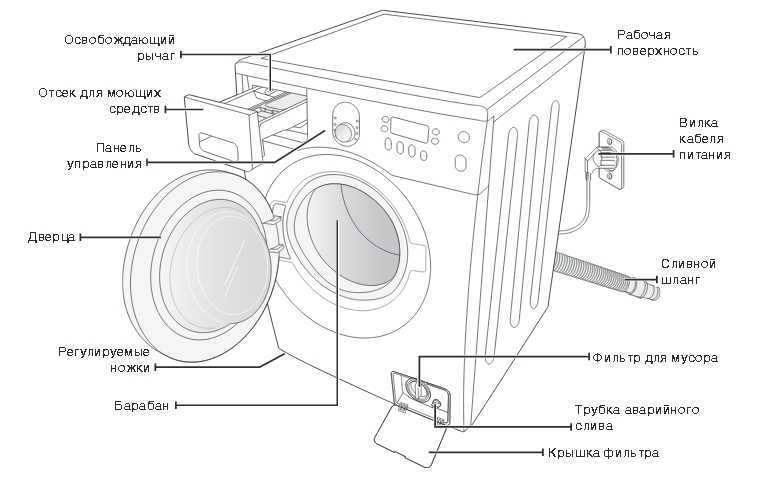 Освобождающий рычаг

Отсек для моющих средств

Панель управления

Дверца

Регулируемые ножки

Барабан

Рабочая поверхность

Вилка кабеля питания

Сливной шланг

Фильтр для мусора

Трубка аварийного слива

Крышка фильтра